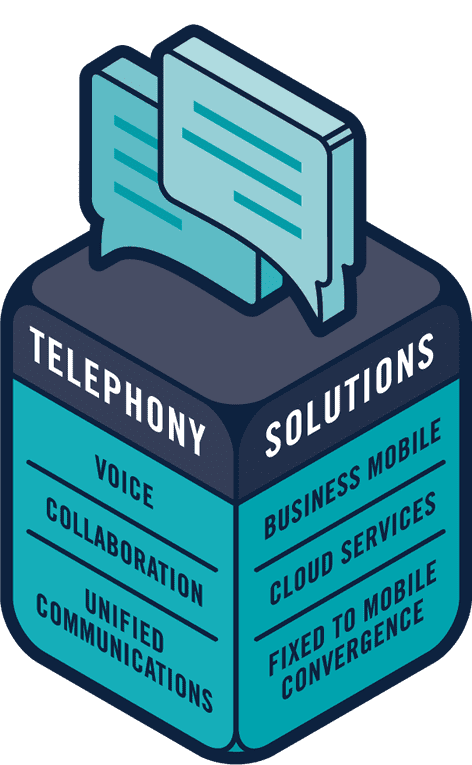 TELEPHONY

VOICE

COLLABORATION

UNIFIED COMMUNICATIONS

SOLUTIONS

BUSINESS MOBILE

CLOUD SERVICES

FIXED TO MOBILE CONVERGENCE